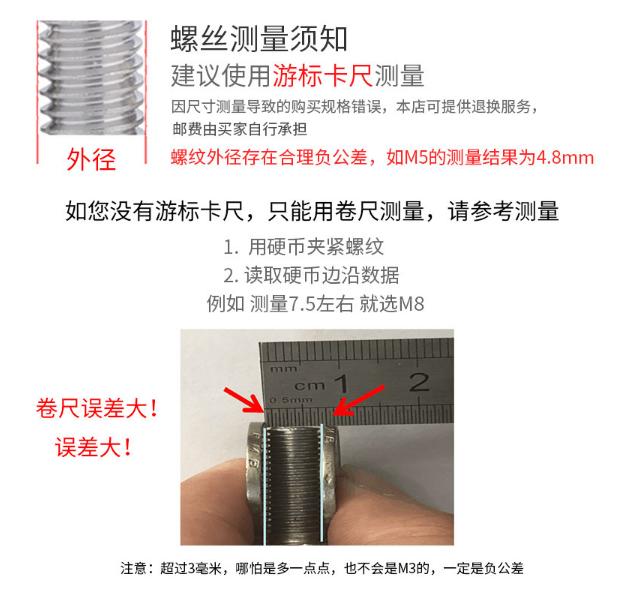 外径

螺丝测量须知

建议使用游标卡尺测量

因尺寸测量导致的购买规格错误，本店可提供退换服务，邮费由买家自行承担

螺纹外径存在合理负公差，如M5的测量结果为4.8mm

如您没有游标卡尺，只能用卷尺测量，请参考测量

1. 用硬币夹紧螺纹

2. 读取硬币边沿数据

例如 测量7.5左右 就选M8

卷尺误差大！

误差大！

mm

cm 1 2

0.5mm

注意：超过3毫米，哪怕是多一点点，也不会是M3的，一定是负公差